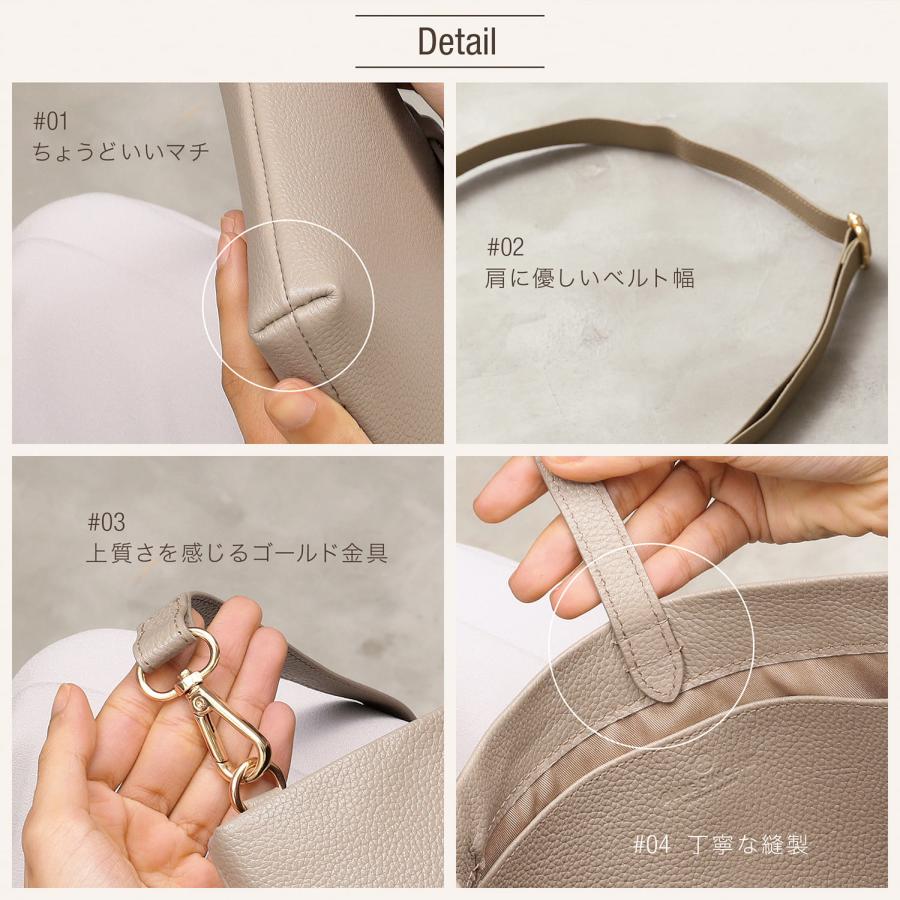 Detail

#01
ちょうどいいマチ

#02
肩に優しいベルト幅

#03
上質さを感じるゴールド金具

#04 丁寧な縫製