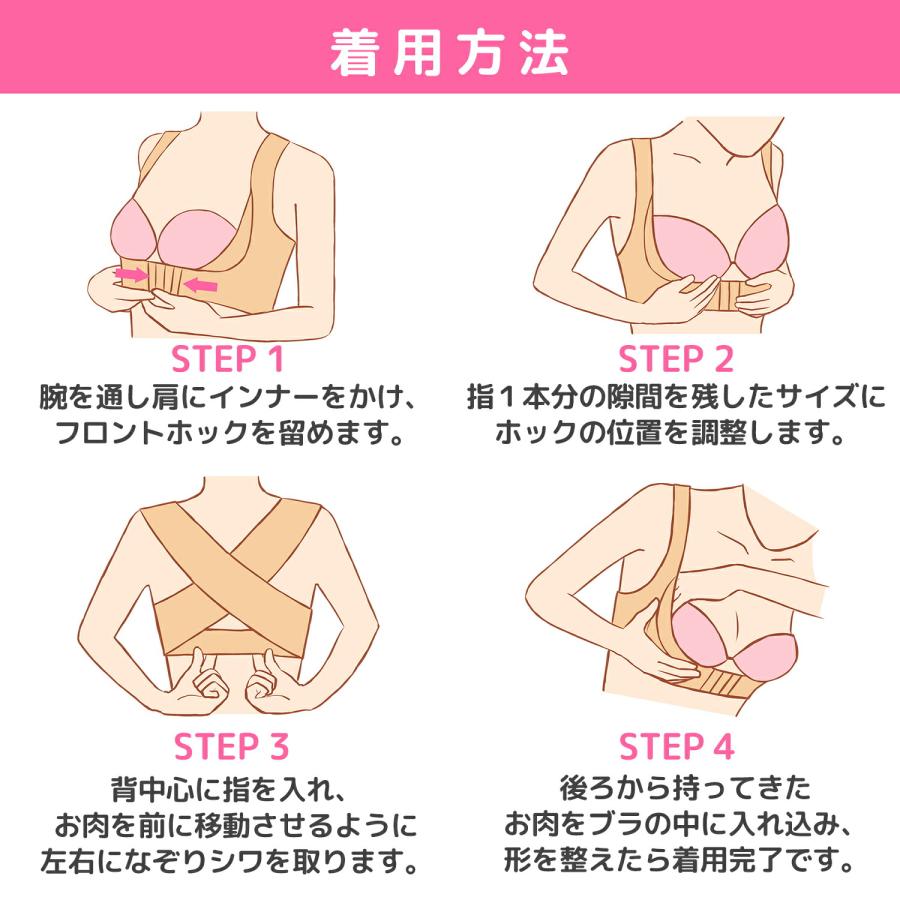 着用方法

STEP 1
腕を通し肩にインナーをかけ、フロントホックを留めます。

STEP 2
指１本分の隙間を残したサイズにホックの位置を調整します。

STEP 3
背中心に指を入れ、お肉を前に移動させるように左右になぞりシワを取ります。

STEP 4
後ろから持ってきたお肉をブラの中に入れ込み、形を整えたら着用完了です。